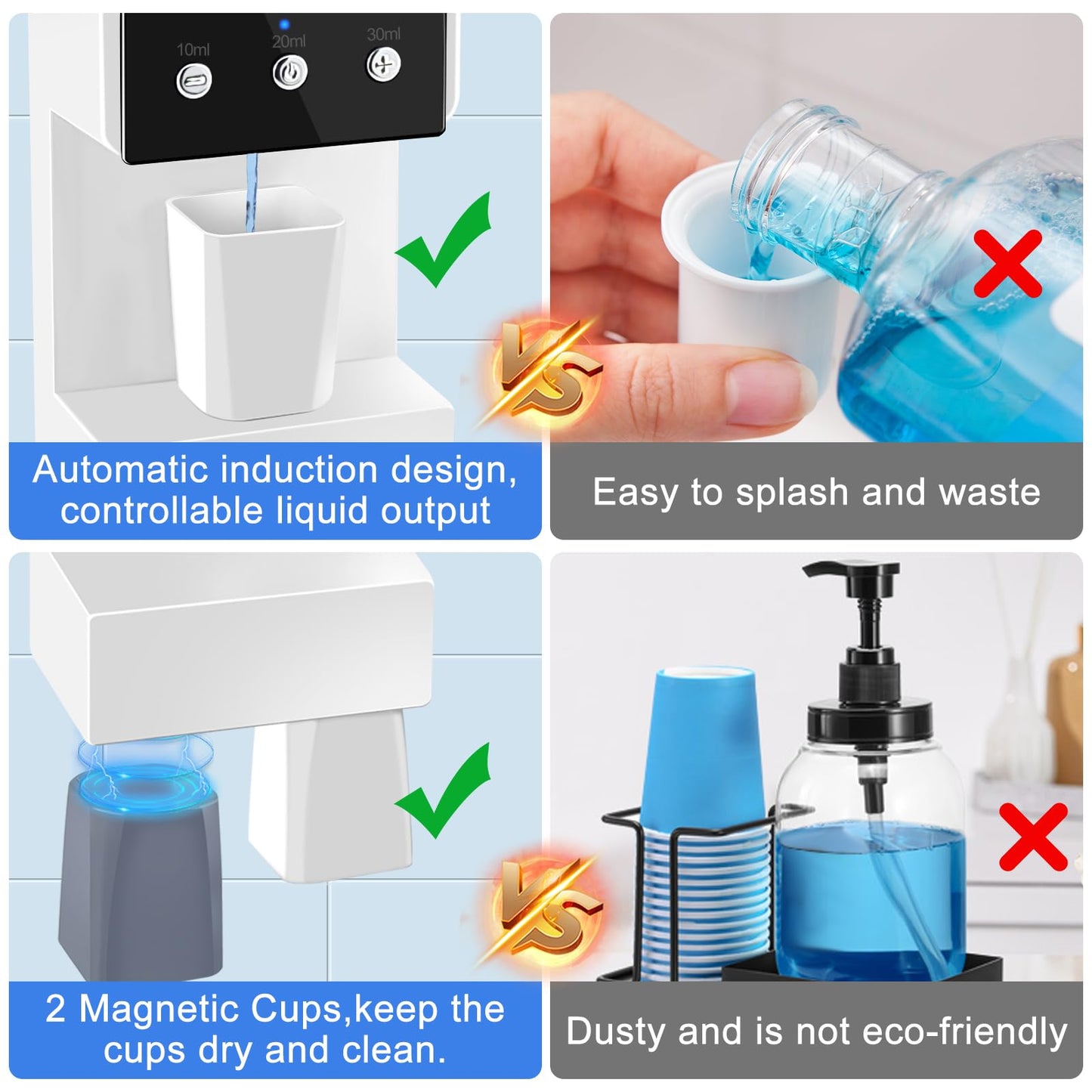 10ml 20ml 30ml

VS

Automatic induction design, controllable liquid output

Easy to splash and waste

VS

2 Magnetic Cups,keep the cups dry and clean.

Dusty and is not eco-friendly