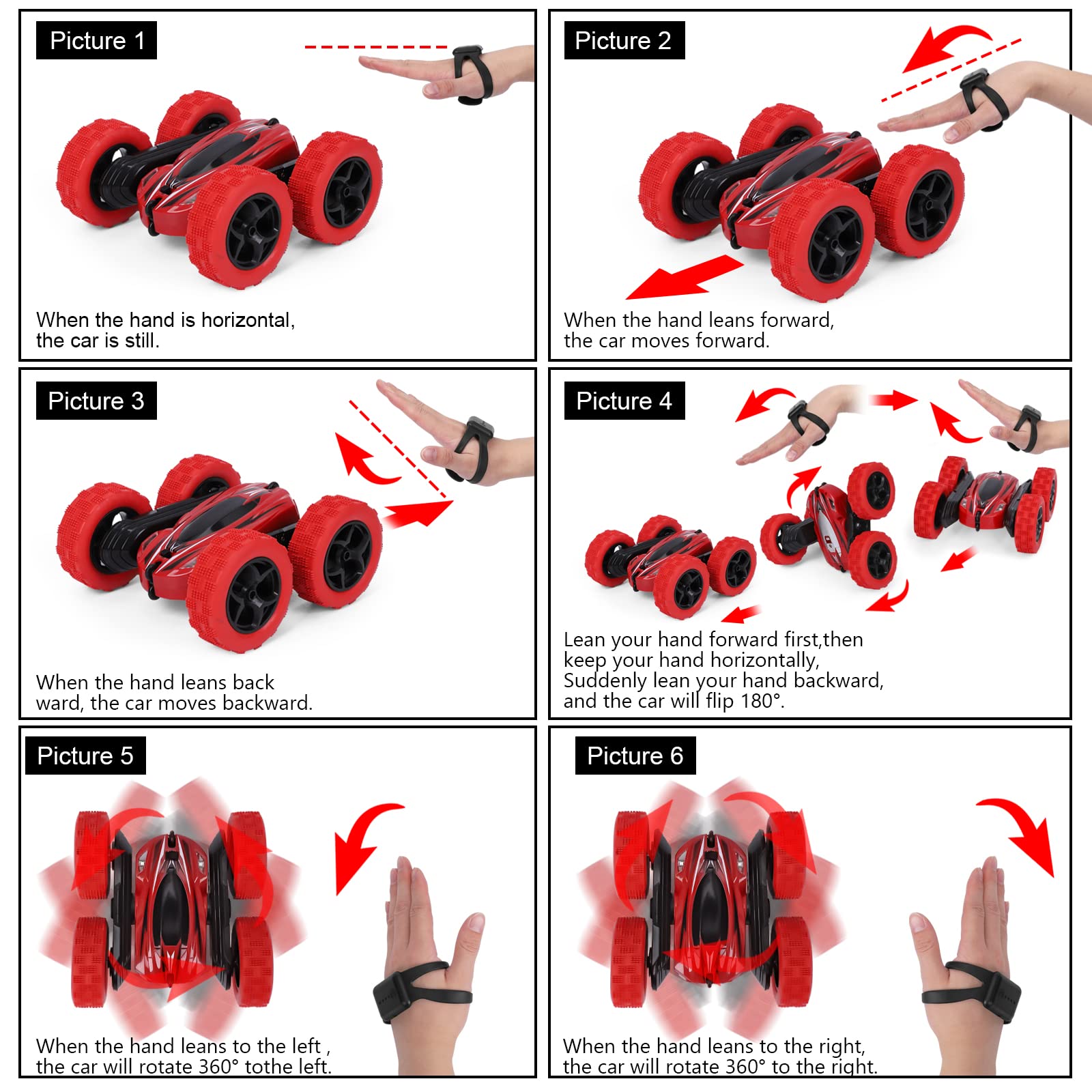 Picture 1

When the hand is horizontal, the car is still.

Picture 2

When the hand leans forward, the car moves forward.

Picture 3

When the hand leans back ward, the car moves backward.

Picture 4

Lean your hand forward first,then keep your hand horizontally, Suddenly lean your hand backward, and the car will flip 180°.

Picture 5

When the hand leans to the left , the car will rotate 360° tothe left.

Picture 6

When the hand leans to the right, the car will rotate 360° to the right.