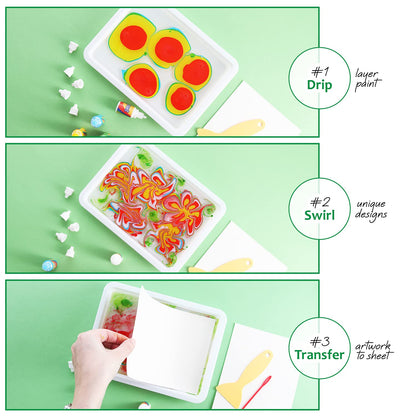 #1
Drip

layer paint

#2
Swirl

unique designs

#3
Transfer

artwork to sheet