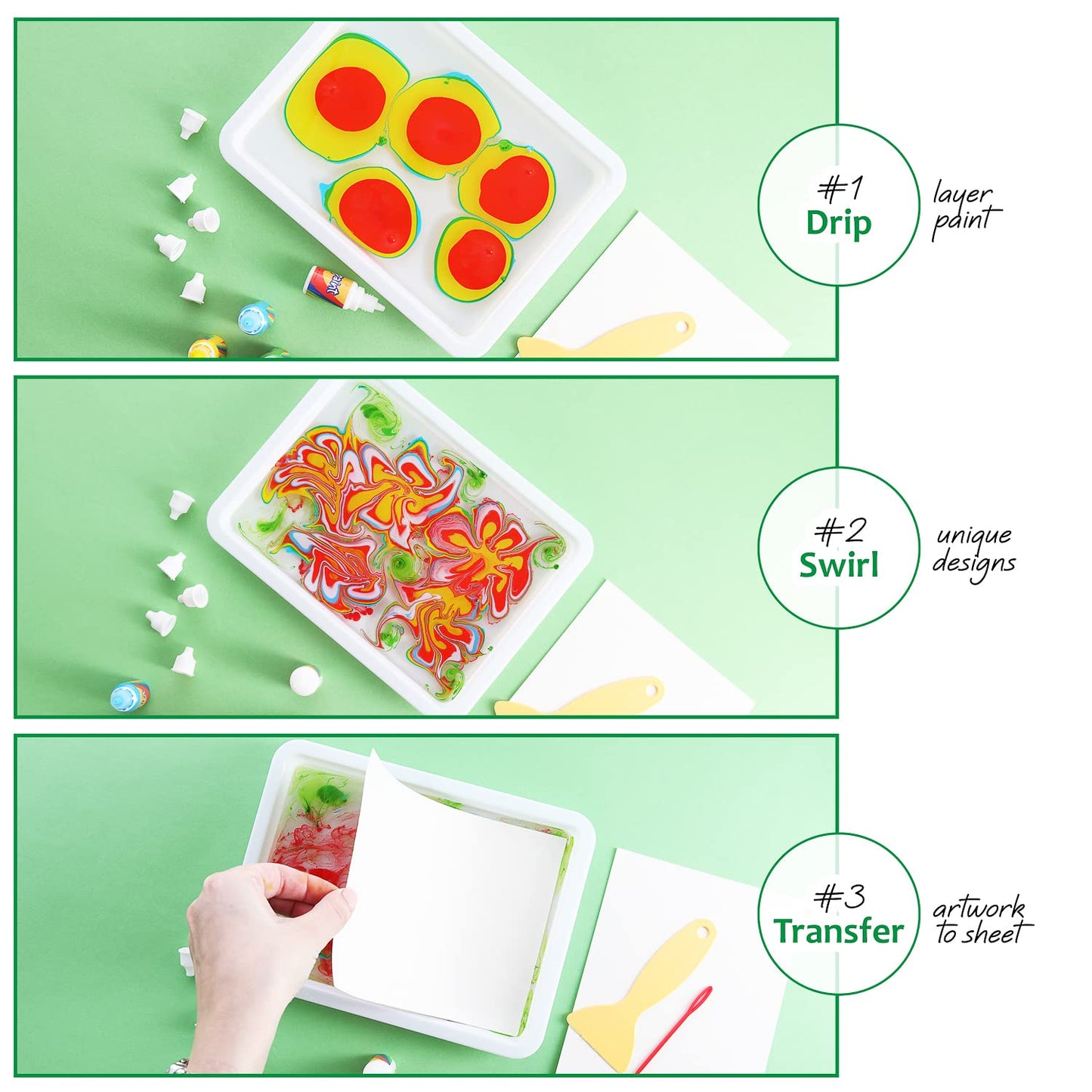 #1
Drip

layer paint

#2
Swirl

unique designs

#3
Transfer

artwork to sheet