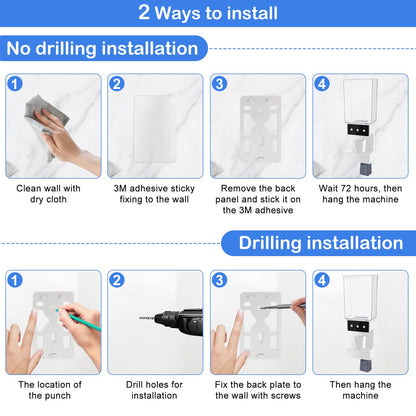 2 Ways to install

No drilling installation

1
Clean wall with dry cloth

2
3M adhesive sticky fixing to the wall

3
Remove the back panel and stick it on the 3M adhesive

4
Wait 72 hours, then hang the machine

Drilling installation

1
The location of the punch

2
Drill holes for installation

3
Fix the back plate to the wall with screws

4
Then hang the machine