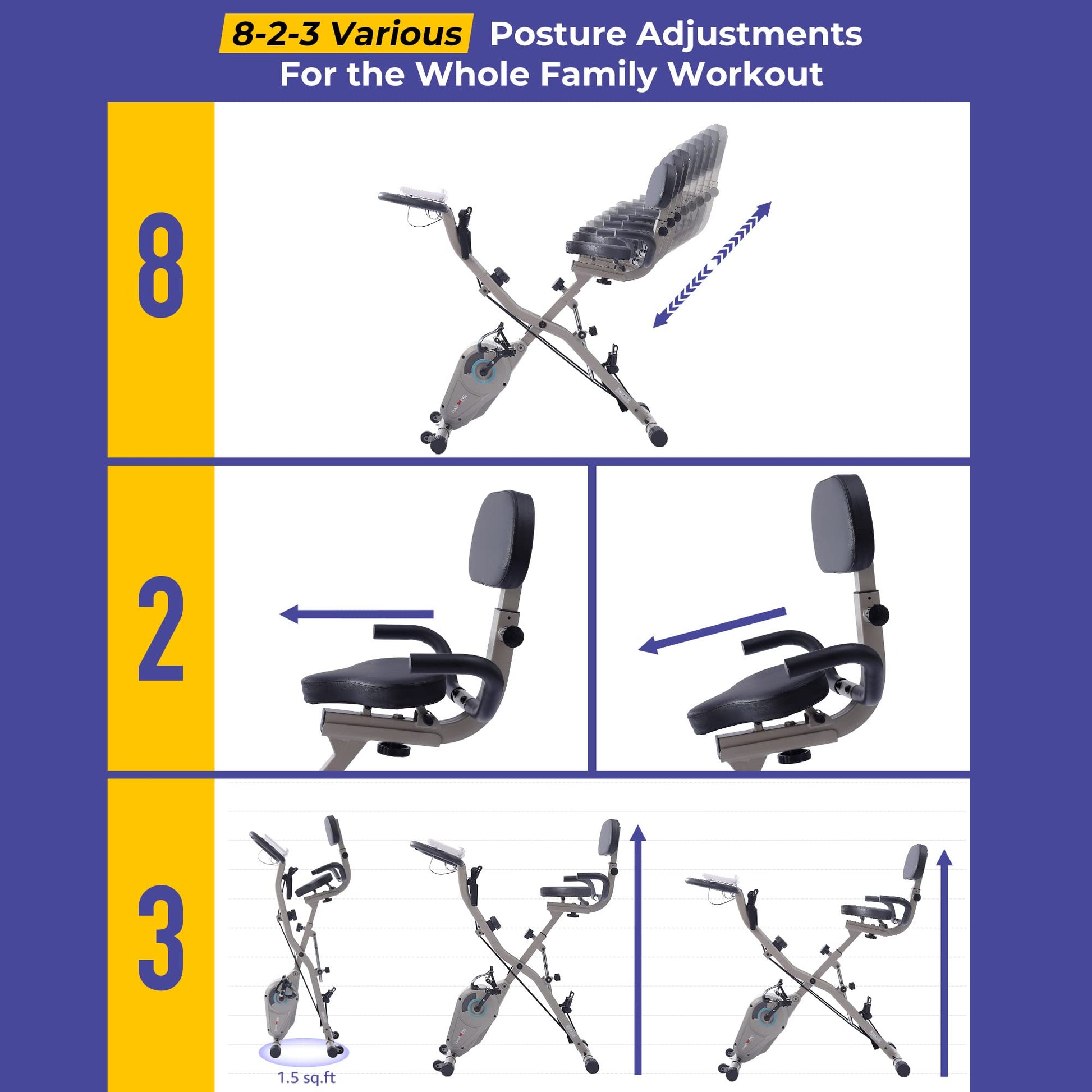 8-2-3 Various Posture Adjustments
For the Whole Family Workout

8

2

3

1.5 sq.ft