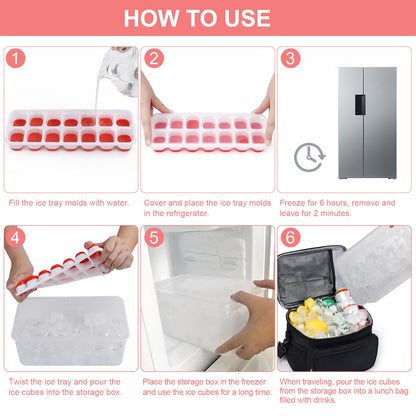 HOW TO USE

1

Fill the ice tray molds with water.

2

Cover and place the ice tray molds in the refrigerator.

3

Freeze for 6 hours, remove and leave for 2 minutes.

4

Twist the ice tray and pour the ice cubes into the storage box.

5

Place the storage box in the freezer and use the ice cubes for a long time.

6

When traveling, pour the ice cubes from the storage box into a lunch bag filled with drinks.