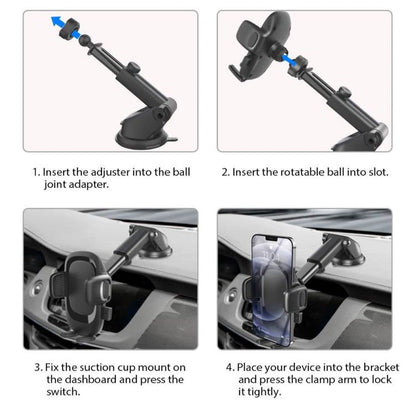 1. Insert the adjuster into the ball joint adapter.

2. Insert the rotatable ball into slot.

3. Fix the suction cup mount on the dashboard and press the switch.

4. Place your device into the bracket and press the clamp arm to lock it tightly.