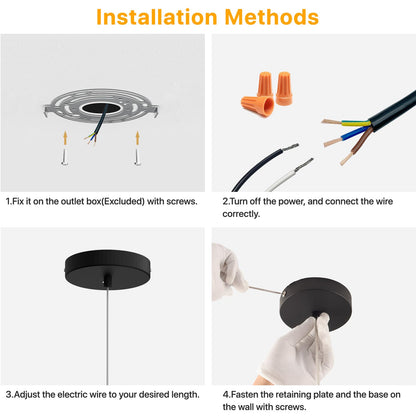 Installation Methods

1.Fix it on the outlet box(Excluded) with screws.

2.Turn off the power, and connect the wire correctly.

3.Adjust the electric wire to your desired length.

4.Fasten the retaining plate and the base on the wall with screws.