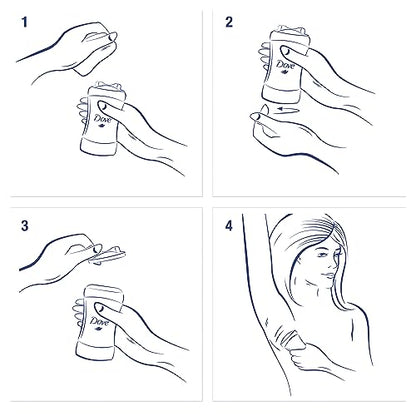 1

Dove

2

Dove

3

Dove

4