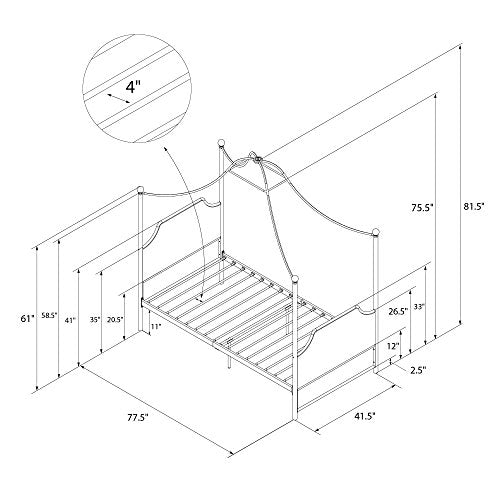 4"

75.5"

81.5"

61"

58.5"

41"

35"

20.5"

11"

26.5"

33"

12"

2.5"

77.5"

41.5"