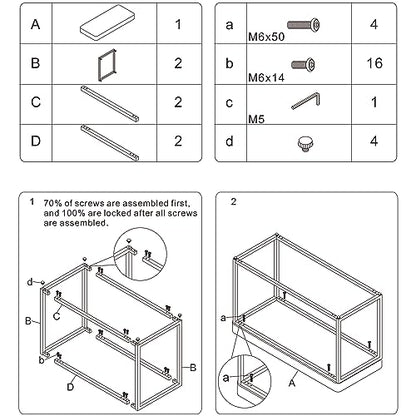 | A | | 1 |
|---|---|---|
| B | | 2 |
| C | | 2 |
| D | | 2 |

| a | M6x50 | 4 |
|---|---|---|
| b | M6x14 | 16 |
| c | M5 | 1 |
| d | | 4 |

1 70% of screws are assembled first, and 100% are locked after all screws are assembled.

d
B
C
b
D
B

2

a
a
A