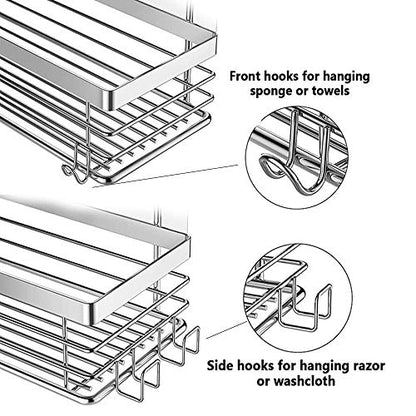 Front hooks for hanging sponge or towels

Side hooks for hanging razor or washcloth