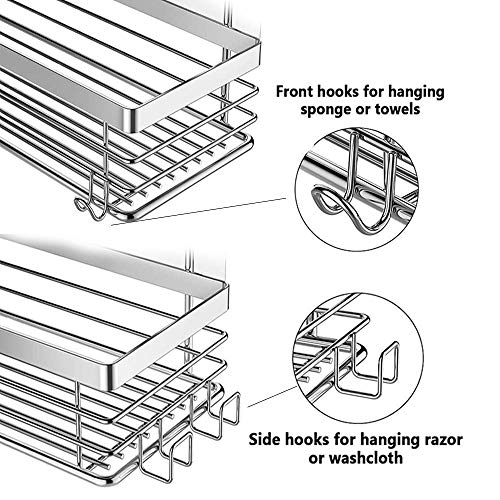 Front hooks for hanging sponge or towels

Side hooks for hanging razor or washcloth