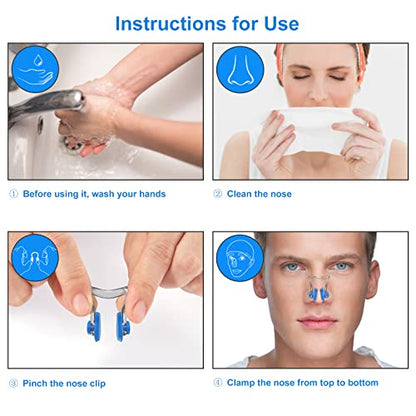 Instructions for Use

① Before using it, wash your hands

② Clean the nose

③ Pinch the nose clip

④ Clamp the nose from top to bottom