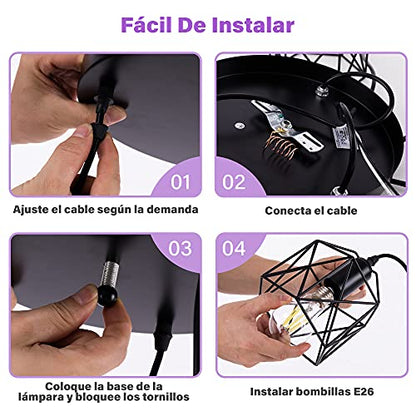 Fácil De Instalar

01

Ajuste el cable según la demanda

02

Conecta el cable

03

Coloque la base de la lámpara y bloquee los tornillos

04

Instalar bombillas E26