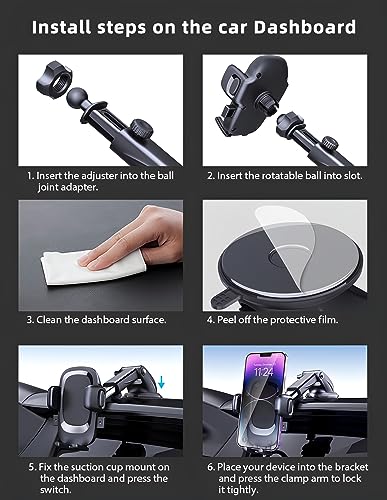 Install steps on the car Dashboard

1. Insert the adjuster into the ball joint adapter.

2. Insert the rotatable ball into slot.

3. Clean the dashboard surface.

4. Peel off the protective film.

11:24

5. Fix the suction cup mount on the dashboard and press the switch.

6. Place your device into the bracket and press the clamp arm to lock it tightly.