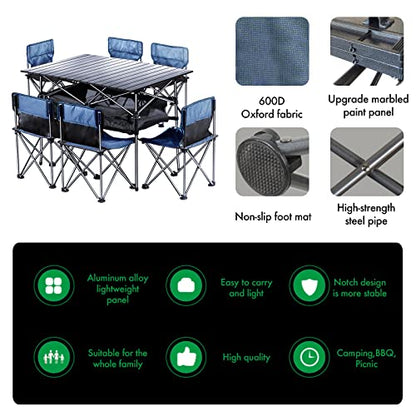 600D
Oxford fabric

Upgrade marbled paint panel

Non-slip foot mat

High-strength steel pipe

Aluminum alloy lightweight panel

Easy to carry and light

Notch design is more stable

Suitable for the whole family

High quality

Camping,BBQ, Picnic