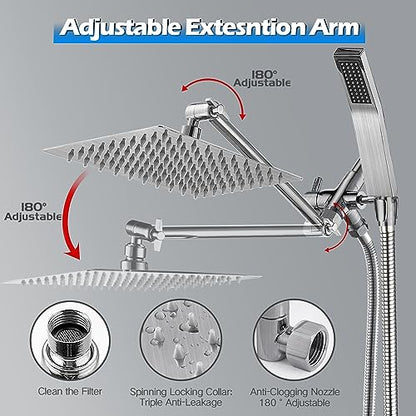 Adjustable Extesntion Arm

180° Adjustable

180° Adjustable

Clean the Filter

Spinning Locking Collar: Triple Anti-Leakage

Anti-Clogging Nozzle 180 ° Adjustable