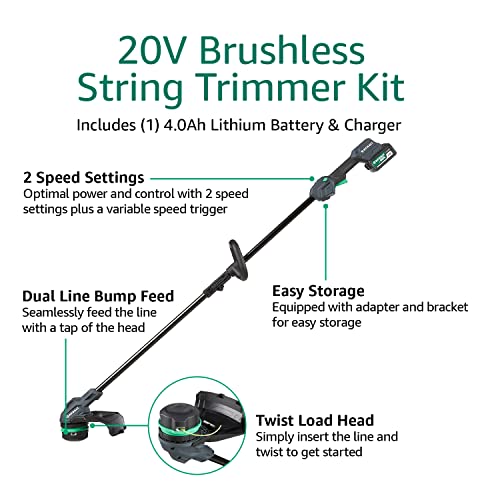 20V Brushless String Trimmer Kit

Includes (1) 4.0Ah Lithium Battery & Charger

2 Speed Settings
Optimal power and control with 2 speed settings plus a variable speed trigger

Dual Line Bump Feed
Seamlessly feed the line with a tap of the head

Easy Storage
Equipped with adapter and bracket for easy storage

Twist Load Head
Simply insert the line and twist to get started