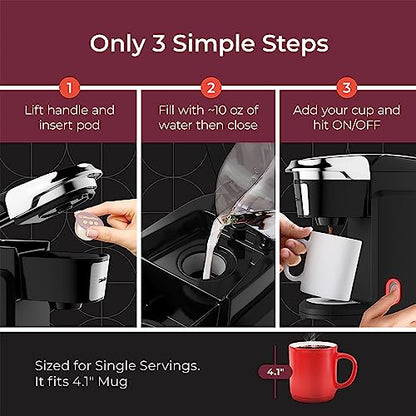 Only 3 Simple Steps

1

Lift handle and insert pod

2

Fill with ~10 oz of water then close

3

Add your cup and hit ON/OFF

Sized for Single Servings. It fits 4.1" Mug

4.1"