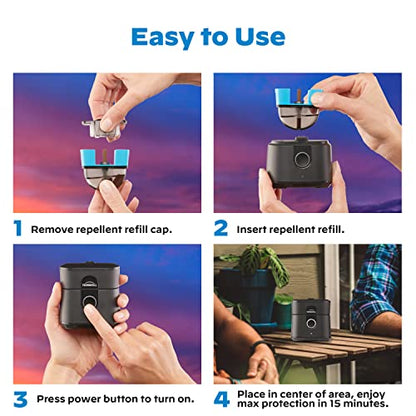 Easy to Use

1 Remove repellent refill cap.

2 Insert repellent refill.

3 Press power button to turn on.

4 Place in center of area, enjoy max protection in 15 minutes.