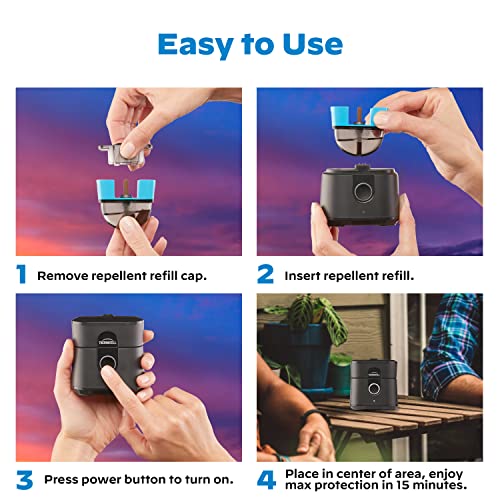 Easy to Use

1 Remove repellent refill cap.

2 Insert repellent refill.

3 Press power button to turn on.

4 Place in center of area, enjoy max protection in 15 minutes.