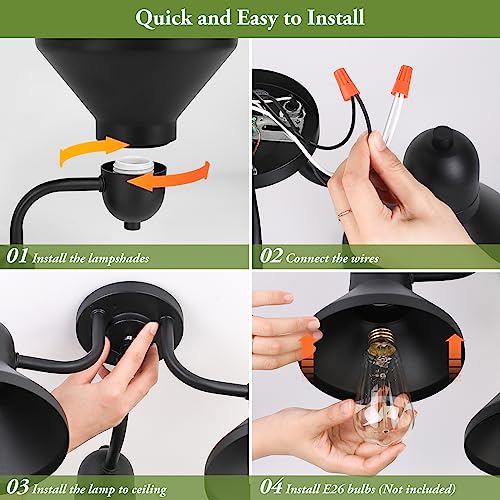 Quick and Easy to Install

01 Install the lampshades

02 Connect the wires

03 Install the lamp to ceiling

04 Install E26 bulbs (Not included)