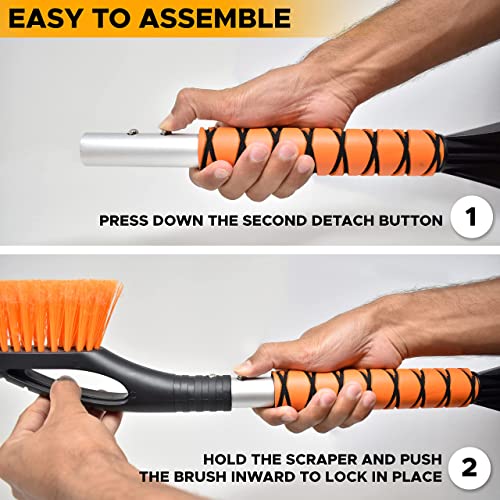 EASY TO ASSEMBLE

PRESS DOWN THE SECOND DETACH BUTTON 1

HOLD THE SCRAPER AND PUSH THE BRUSH INWARD TO LOCK IN PLACE 2