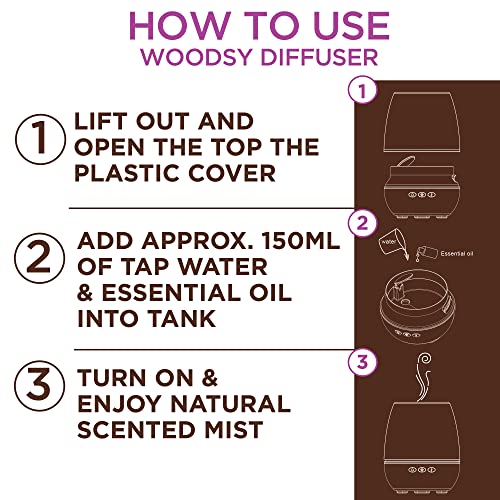 HOW TO USE
WOODSY DIFFUSER

1 LIFT OUT AND OPEN THE TOP THE PLASTIC COVER

2 ADD APPROX. 150ML OF TAP WATER & ESSENTIAL OIL INTO TANK

3 TURN ON & ENJOY NATURAL SCENTED MIST

1

2

water

Essential oil

3