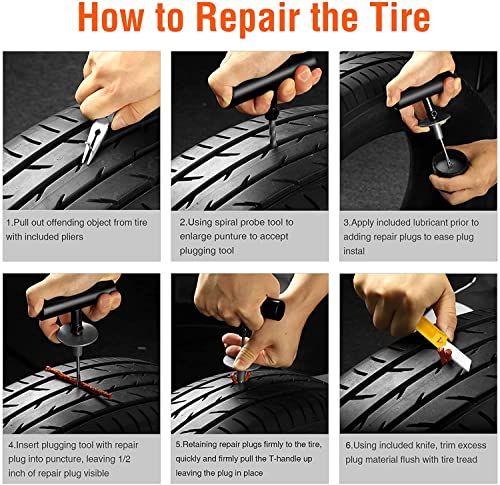 How to Repair the Tire

1.Pull out offending object from tire with included pliers

2.Using spiral probe tool to enlarge punture to accept plugging tool

3.Apply included lubricant prior to adding repair plugs to ease plug instal

4.Insert plugging tool with repair plug into puncture, leaving 1/2 inch of repair plug visible

5.Retaining repair plugs firmly to the tire, quickly and firmly pull the T-handle up leaving the plug in place

6.Using included knife, trim excess plug material flush with tire tread