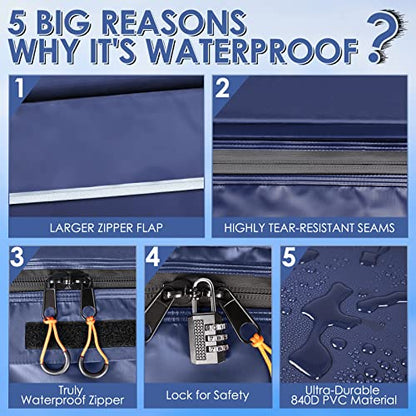 5 BIG REASONS WHY IT'S WATERPROOF ?

1

LARGER ZIPPER FLAP

2

HIGHLY TEAR-RESISTANT SEAMS

3

Truly Waterproof Zipper

4

Lock for Safety

5

Ultra-Durable 840D PVC Material