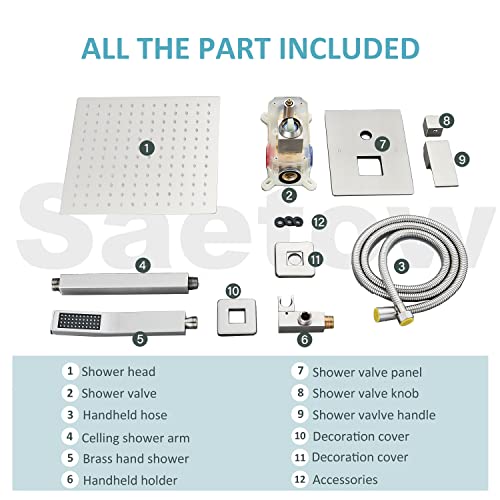 ALL THE PART INCLUDED

Saetow

1

2

7

8

9

12

11

3

4

10

5

6

1 Shower head
2 Shower valve
3 Handheld hose
4 Celling shower arm
5 Brass hand shower
6 Handheld holder

7 Shower valve panel
8 Shower valve knob
9 Shower vavlve handle
10 Decoration cover
11 Decoration cover
12 Accessories