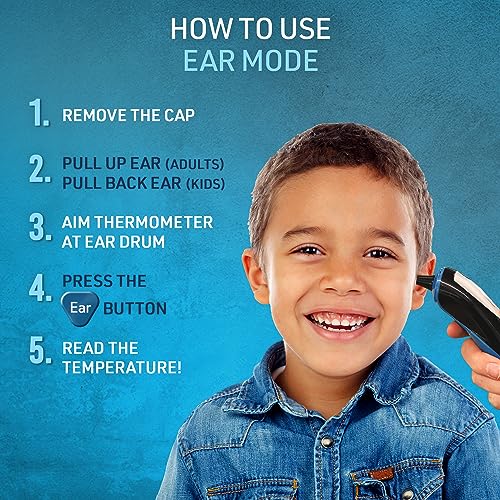 HOW TO USE
EAR MODE

1. REMOVE THE CAP

2. PULL UP EAR (ADULTS)
PULL BACK EAR (KIDS)

3. AIM THERMOMETER AT EAR DRUM

4. PRESS THE Ear BUTTON

5. READ THE TEMPERATURE!