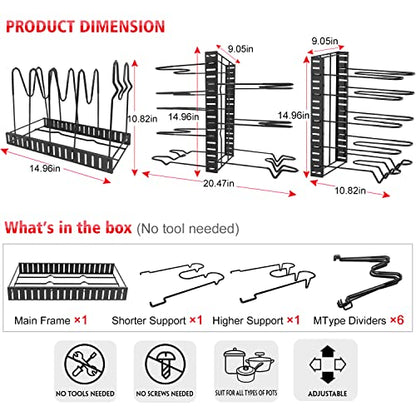 PRODUCT DIMENSION

10.82in
14.96in
9.05in
14.96in
20.47in
9.05in
14.96in
10.82in

What's in the box (No tool needed)

Main Frame ×1
Shorter Support ×1
Higher Support ×1
MType Dividers ×6

NO TOOLS NEEDED
NO SCREWS NEEDED
SUIT FOR ALL TYPES OF POTS
ADJUSTABLE