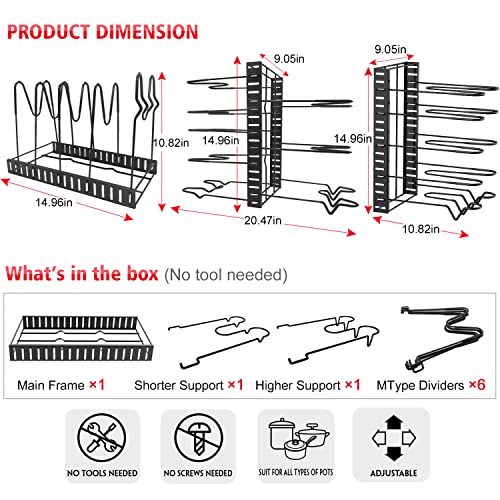 PRODUCT DIMENSION

10.82in

14.96in

9.05in

14.96in

20.47in

9.05in

14.96in

10.82in

What's in the box (No tool needed)

Main Frame ×1

Shorter Support ×1

Higher Support ×1

MType Dividers ×6

NO TOOLS NEEDED

NO SCREWS NEEDED

SUIT FOR ALL TYPES OF POTS

ADJUSTABLE