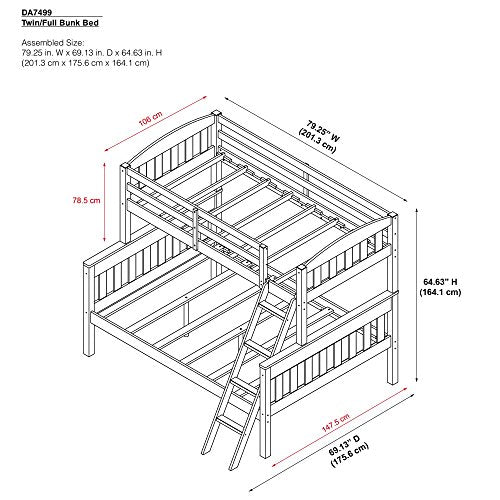 DA7499
Twin/Full Bunk Bed

Assembled Size:
79.25 in. W x 69.13 in. D x 64.63 in. H
(201.3 cm x 175.6 cm x 164.1 cm)

106 cm

79.25" W
(201.3 cm)

78.5 cm

64.63" H
(164.1 cm)

147.5 cm

69.13" D
(175.6 cm)