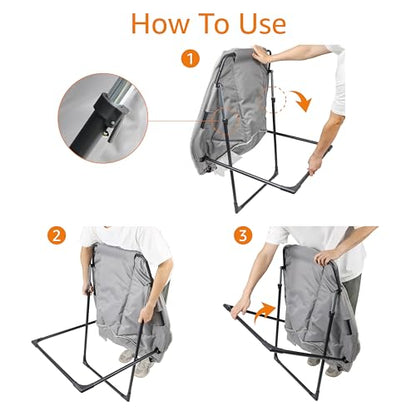 How To Use

1

2

3