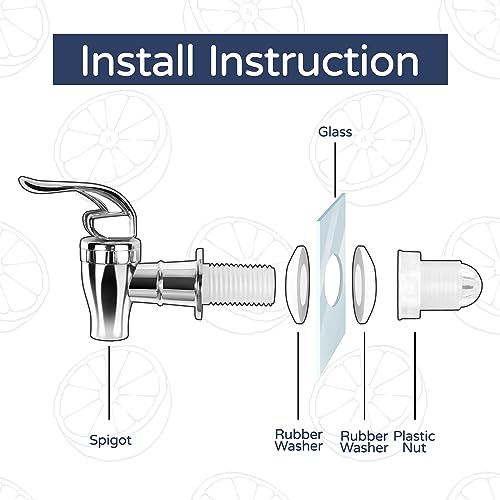 Install Instruction

Glass

Spigot

Rubber Washer

Rubber Washer

Plastic Nut