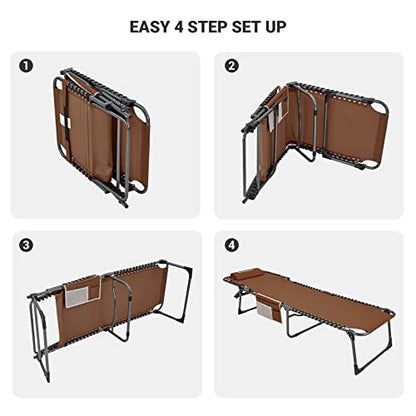 EASY 4 STEP SET UP

1

2

3

4