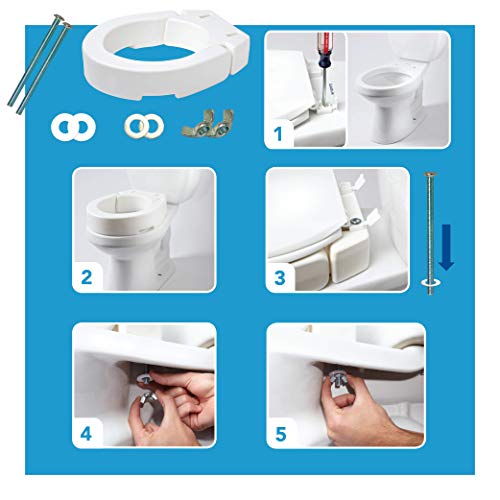 1

2

3

4

5