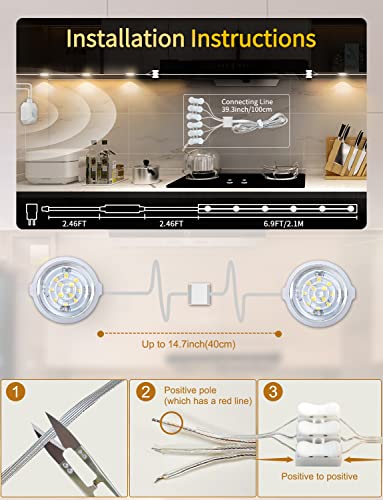 Installation Instructions

Connecting Line
39.3inch/100cm

2.46FT
2.46FT
6.9FT/2.1M

Up to 14.7inch(40cm)

1

2 Positive pole (which has a red line)

3

Positive to positive