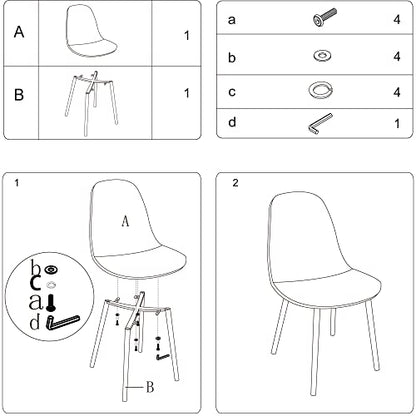 | A | | 1 |
|---|---|---|
| B | | 1 |

| a | | 4 |
|---|---|---|
| b | | 4 |
| c | | 4 |
| d | | 1 |

1

A

b
c
a
d

B

2