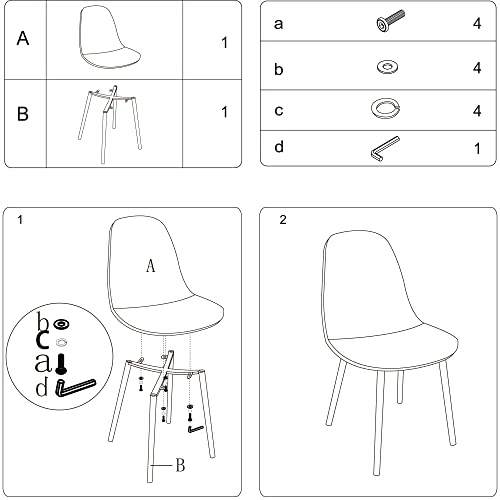 | A | | 1 |
|---|---|---|
| B | | 1 |

| a | | 4 |
|---|---|---|
| b | | 4 |
| c | | 4 |
| d | | 1 |

1

A

b
c
a
d

B

2