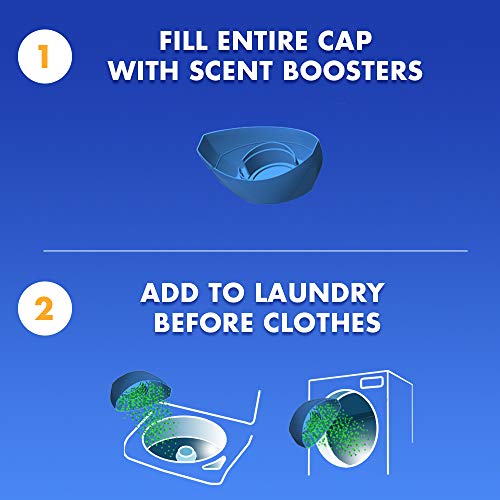 1

FILL ENTIRE CAP WITH SCENT BOOSTERS

2

ADD TO LAUNDRY BEFORE CLOTHES