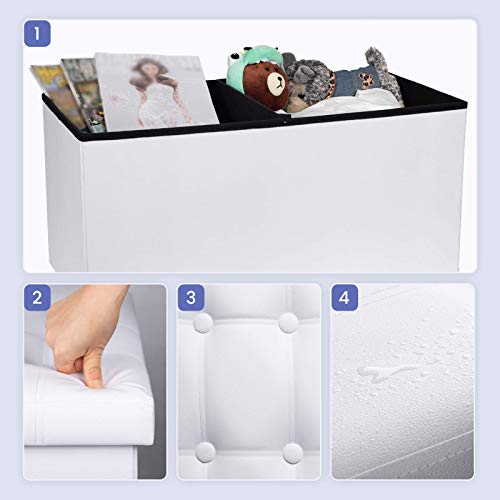 1

2

3

4