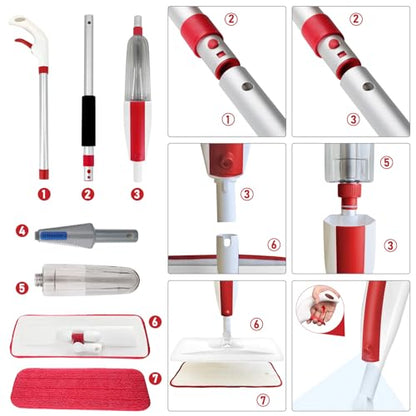 1 2 3

4

5

6

7

2

1

2

3

3

6

5

3

6

7