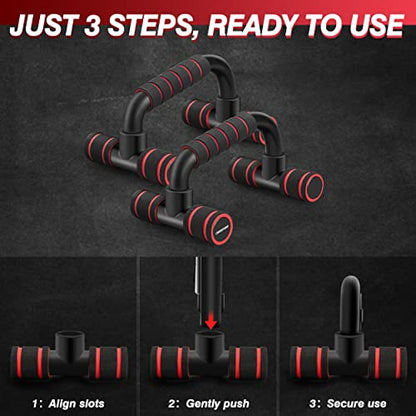 JUST 3 STEPS, READY TO USE

1: Align slots

2: Gently push

3: Secure use