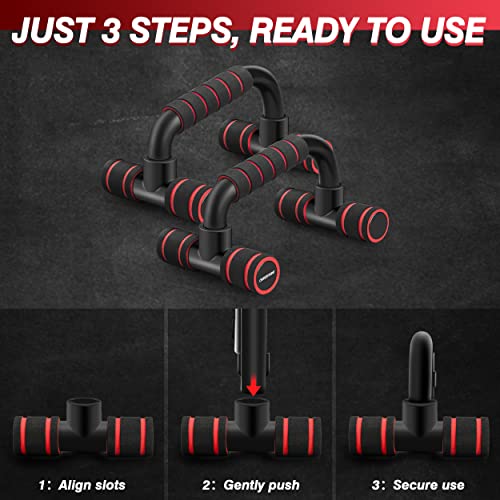 JUST 3 STEPS, READY TO USE

1: Align slots

2: Gently push

3: Secure use