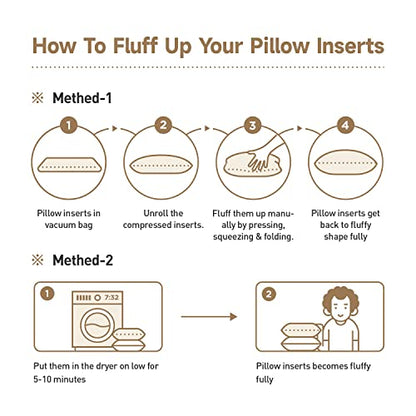 How To Fluff Up Your Pillow Inserts

※ Methed-1

1

2

3

4

Pillow inserts in vacuum bag

Unroll the compressed inserts.

Fluff them up manually by pressing, squeezing & folding.

Pillow inserts get back to fluffy shape fully

※ Methed-2

1

7:32

2

Put them in the dryer on low for 5-10 minutes

Pillow inserts becomes fluffy fully