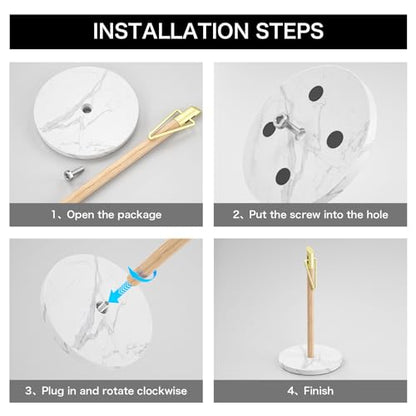 INSTALLATION STEPS

1、Open the package

2、Put the screw into the hole

3、Plug in and rotate clockwise

4、Finish