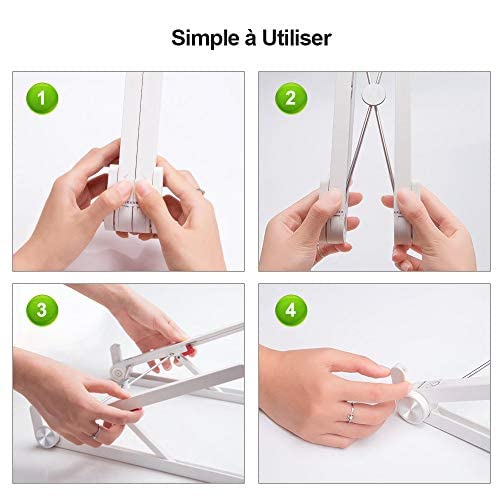 Simple à Utiliser

1

2

3

4