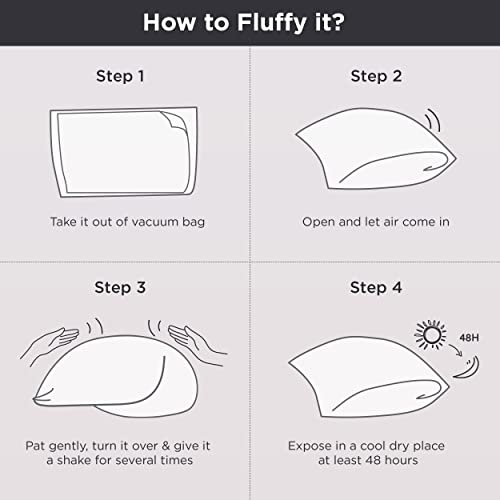 How to Fluffy it?

Step 1

Take it out of vacuum bag

Step 2

Open and let air come in

Step 3

Pat gently, turn it over & give it a shake for several times

Step 4

48H

Expose in a cool dry place at least 48 hours