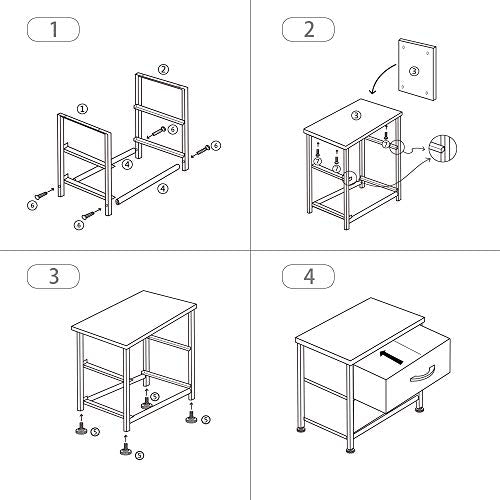 1

②

①

⑥

⑥

④

④

⑥

⑥

2

③

③

⑦

⑦

⑦

3

⑤

⑤

⑤

⑤

4